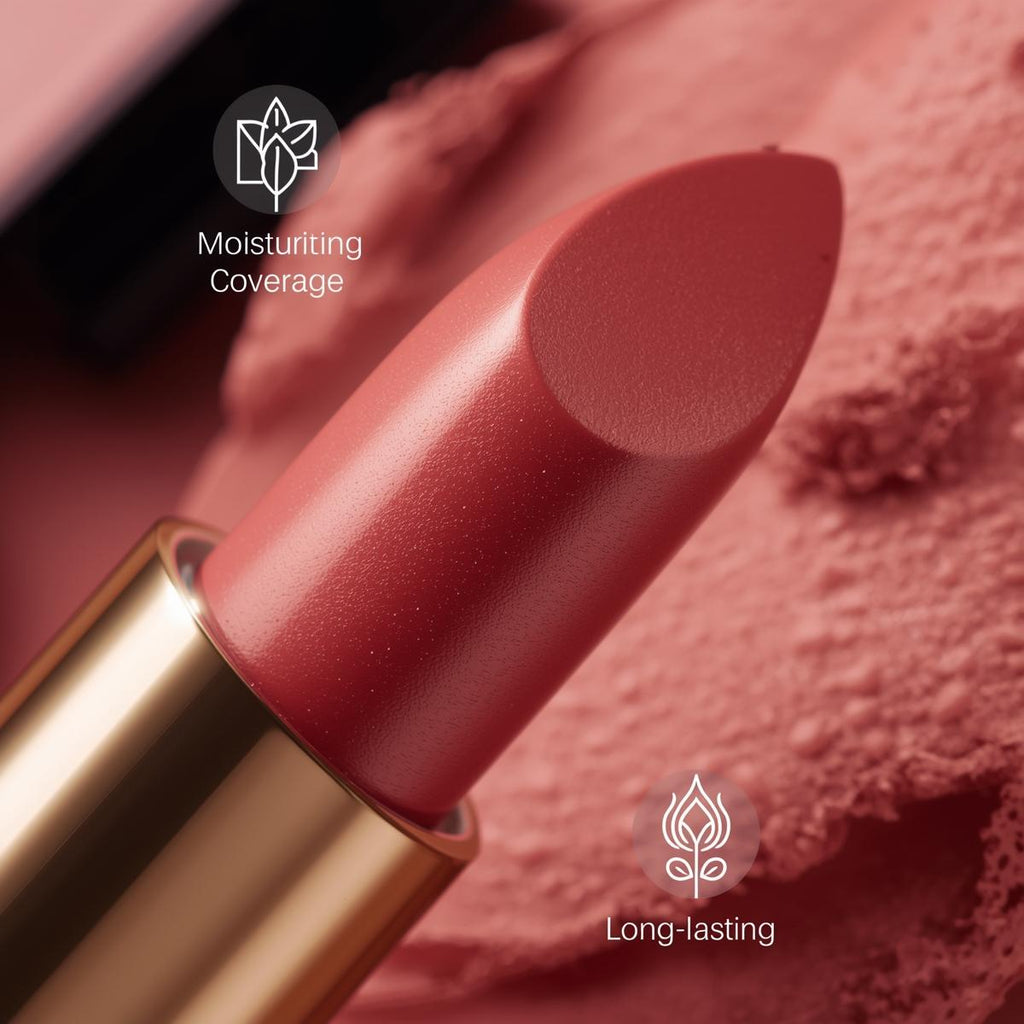 Moisturiting
Coverage

Long-lasting